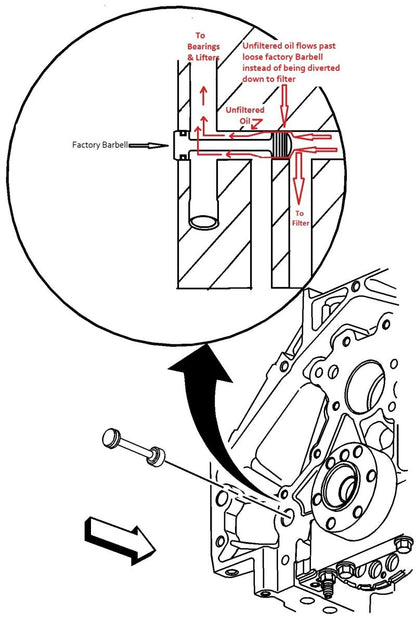 To Bearings & Lifters

Unfiltered oil flows past loose factory Barbell instead of being diverted down to filter

Unfiltered Oil

Factory Barbell

To Filter