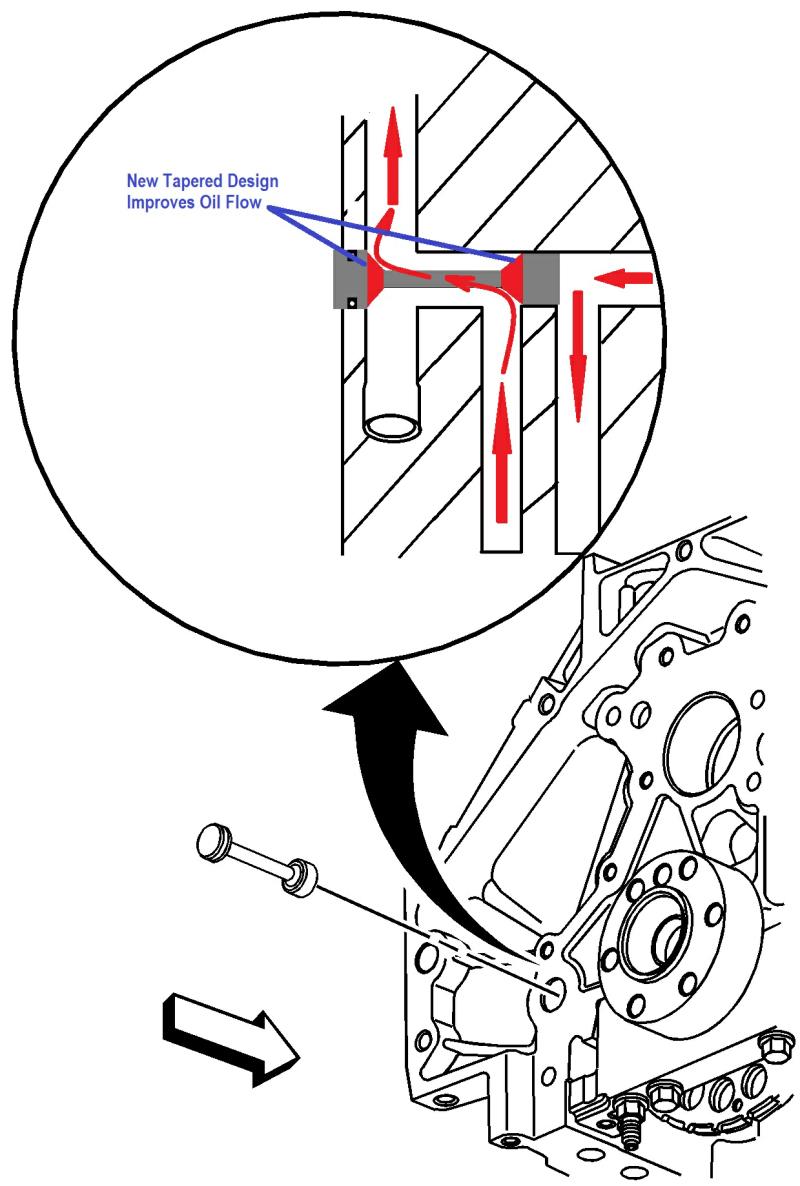 New Tapered Design
Improves Oil Flow