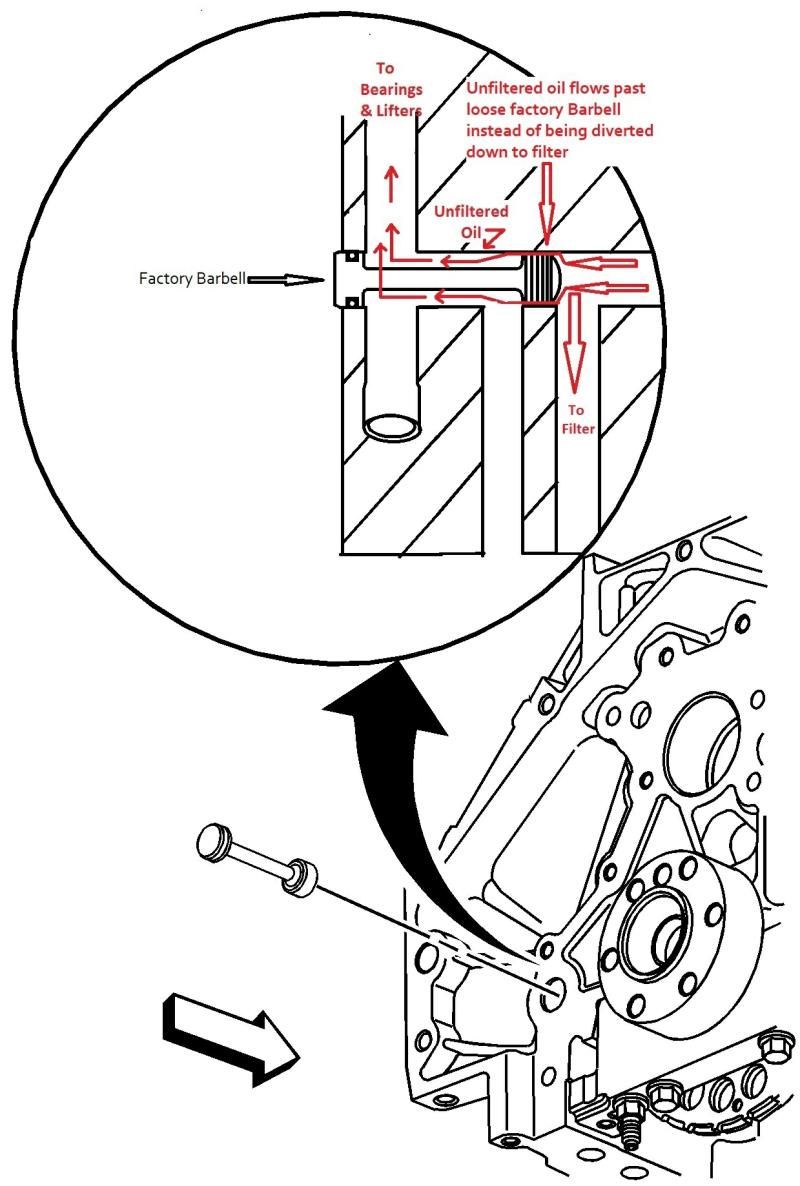 To Bearings & Lifters

Unfiltered oil flows past loose factory Barbell instead of being diverted down to filter

Unfiltered Oil

Factory Barbell

To Filter